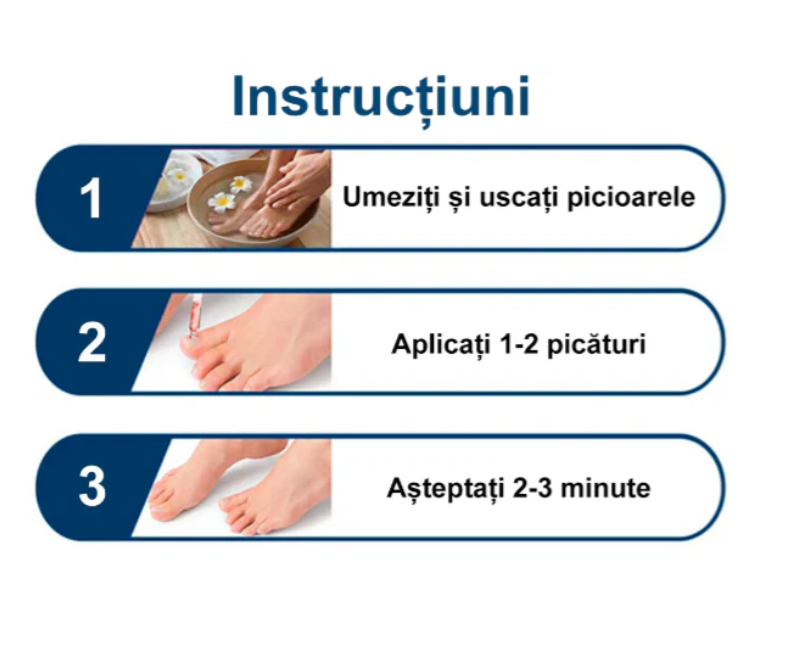 Instrucțiuni

1 Umeziți și uscați picioarele

2 Aplicați 1-2 picături

3 Așteptați 2-3 minute